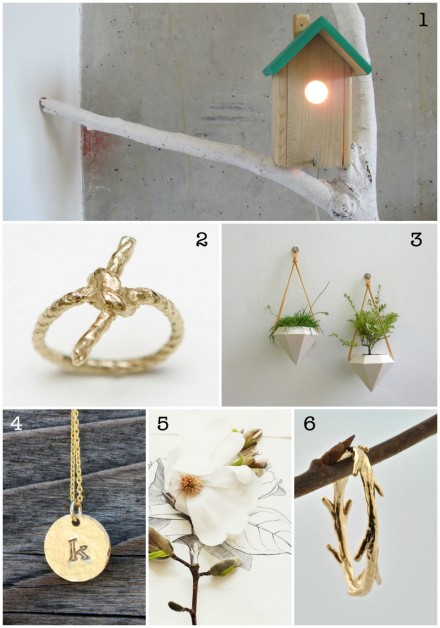 1

2

3

4

k

5

6